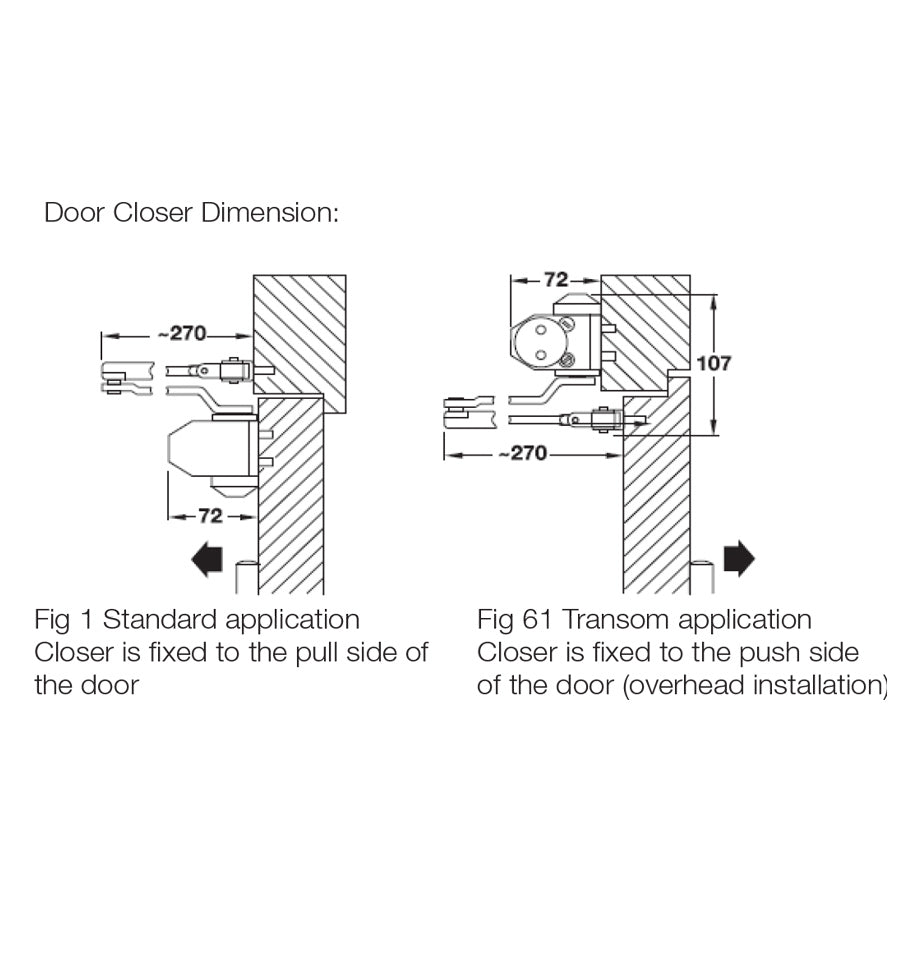 Door Closer Dimension:

~270

72

Fig 1 Standard application
Closer is fixed to the pull side of the door

72

107

~270

Fig 61 Transom application
Closer is fixed to the push side of the door (overhead installation)