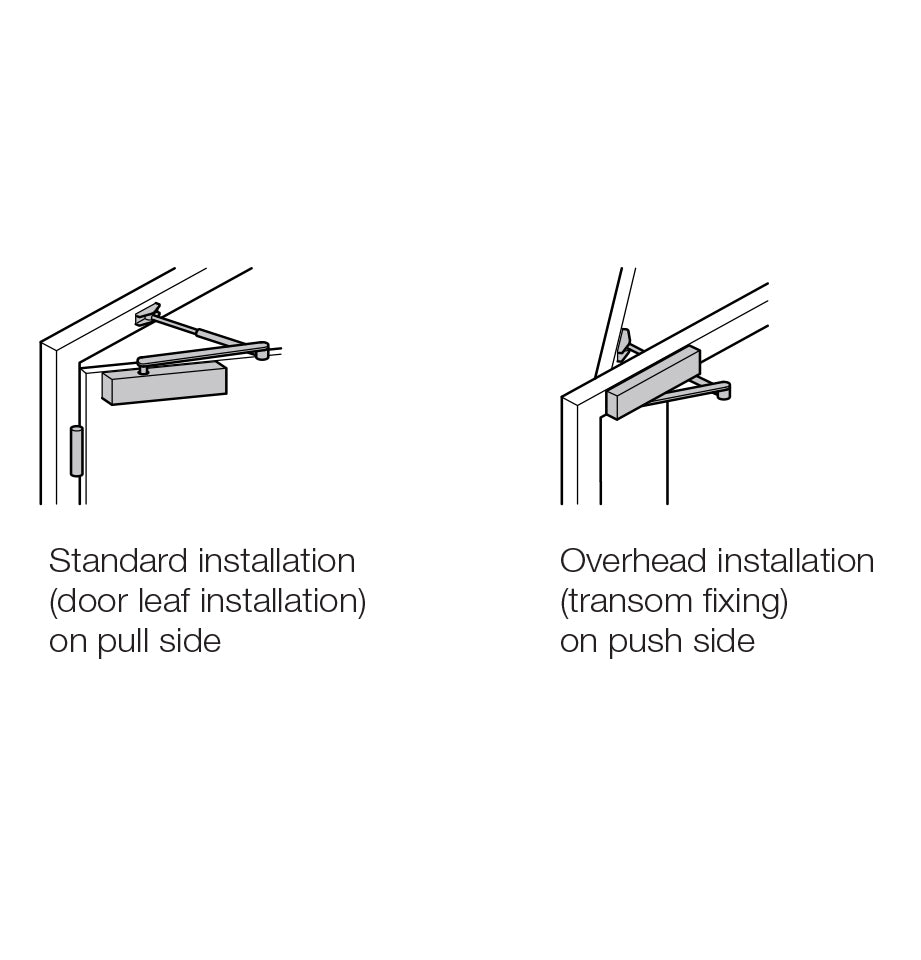 Standard installation
(door leaf installation)
on pull side

Overhead installation
(transom fixing)
on push side