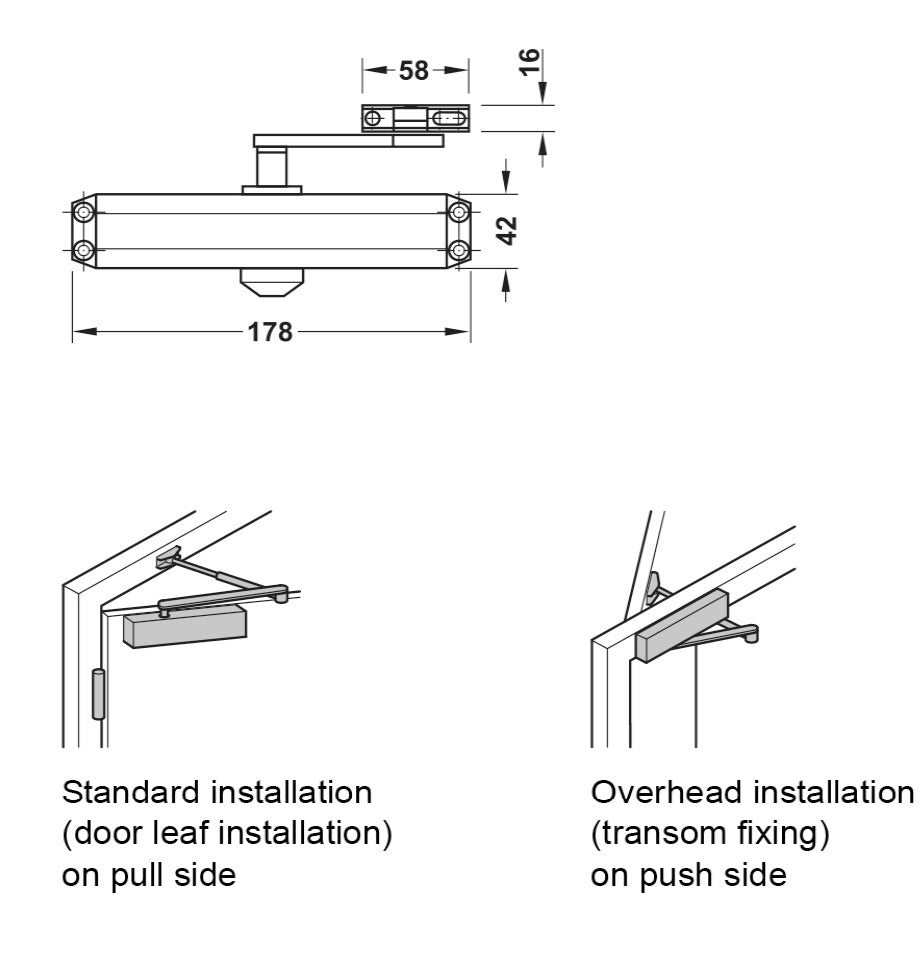 58

16

42

178

Standard installation (door leaf installation) on pull side

Overhead installation (transom fixing) on push side