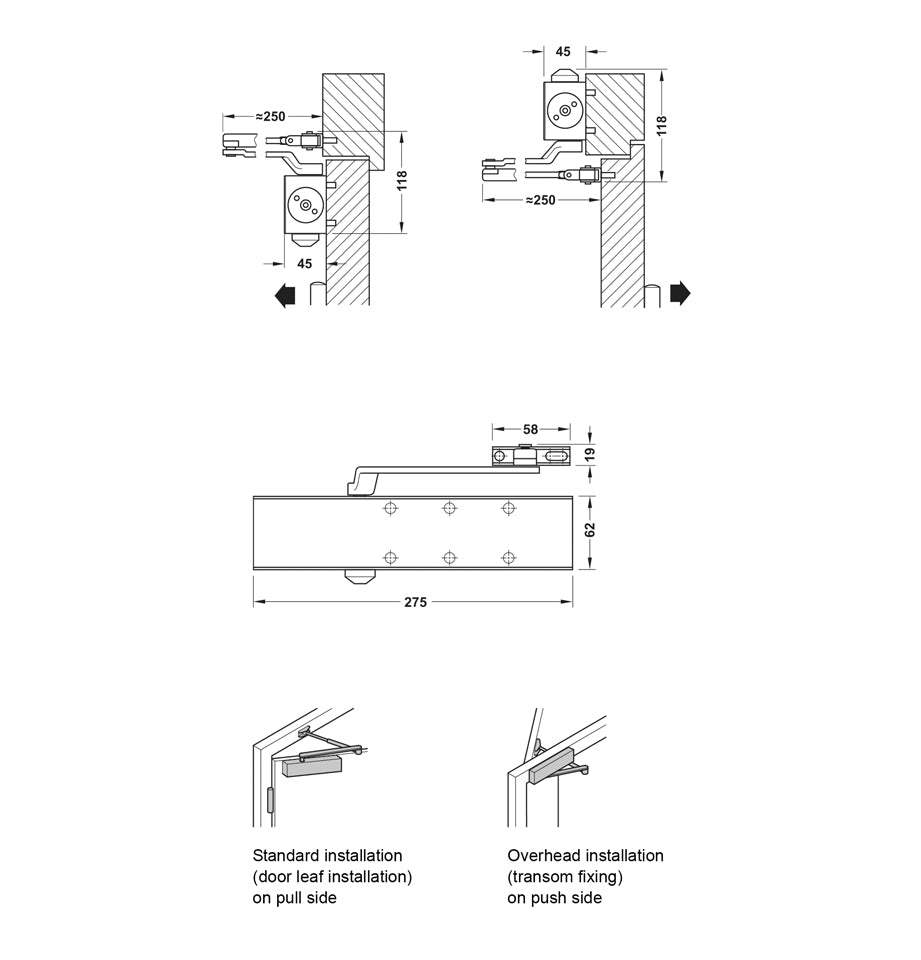 ≈250
118
45

45
118
≈250

58
19
62
275

Standard installation
(door leaf installation)
on pull side

Overhead installation
(transom fixing)
on push side